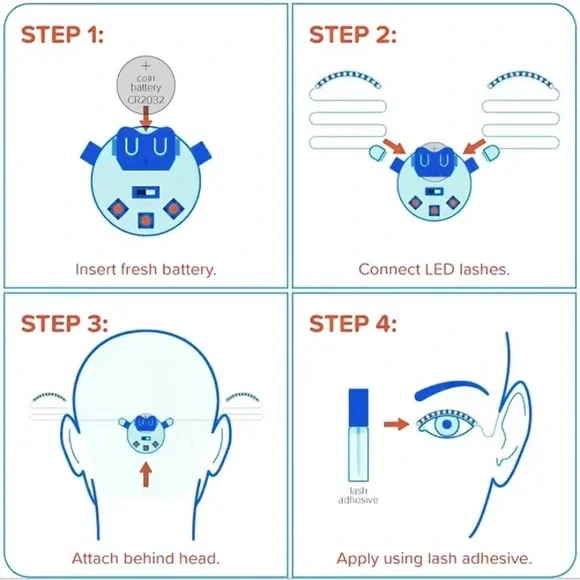 STEP 1:

+
coin
battery
CR2032

Insert fresh battery.

STEP 2:

Connect LED lashes.

STEP 3:

Attach behind head.

STEP 4:

lash
adhesive

Apply using lash adhesive.